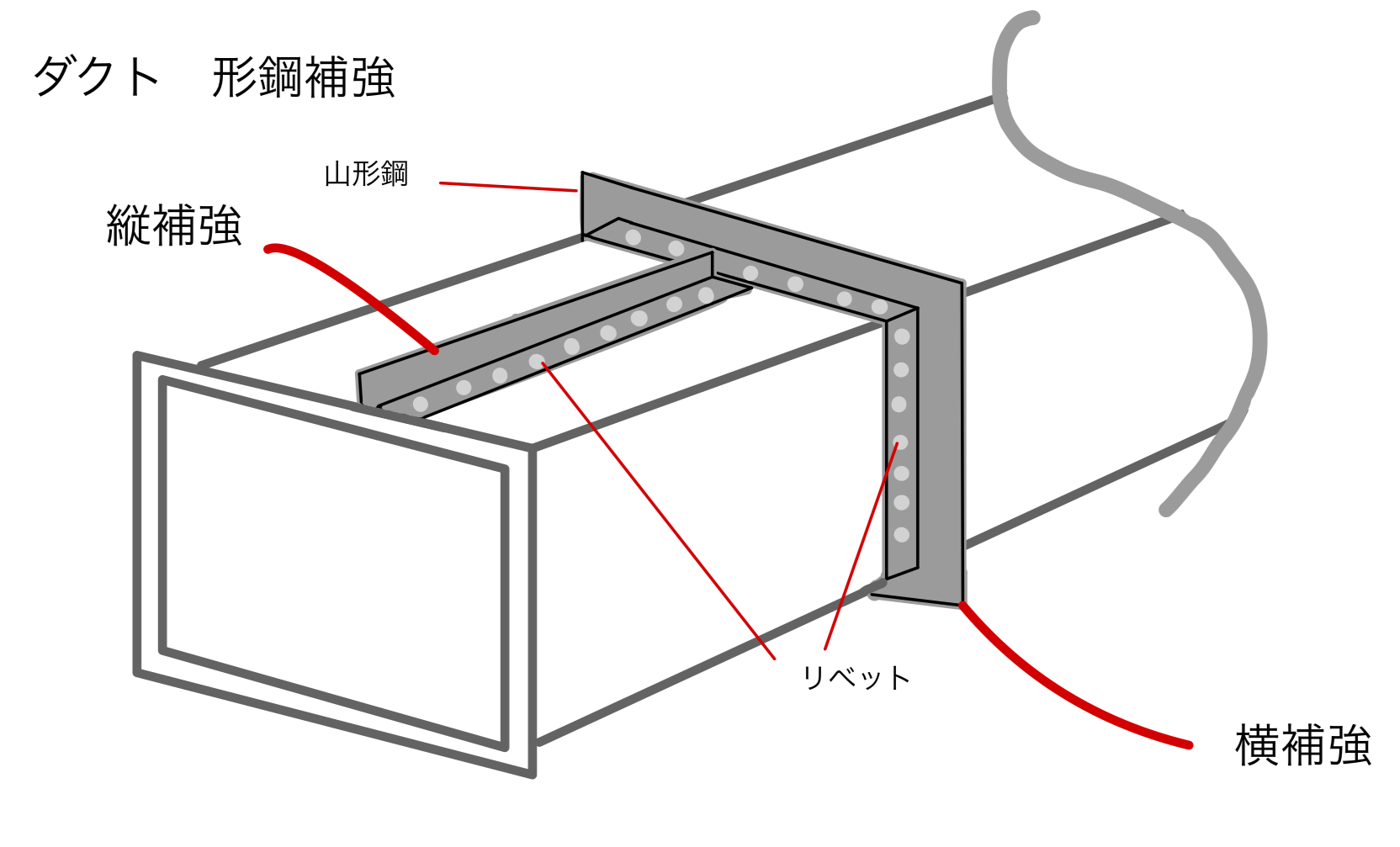 ダクト　形鋼補強

山形鋼

縦補強

リベット

横補強